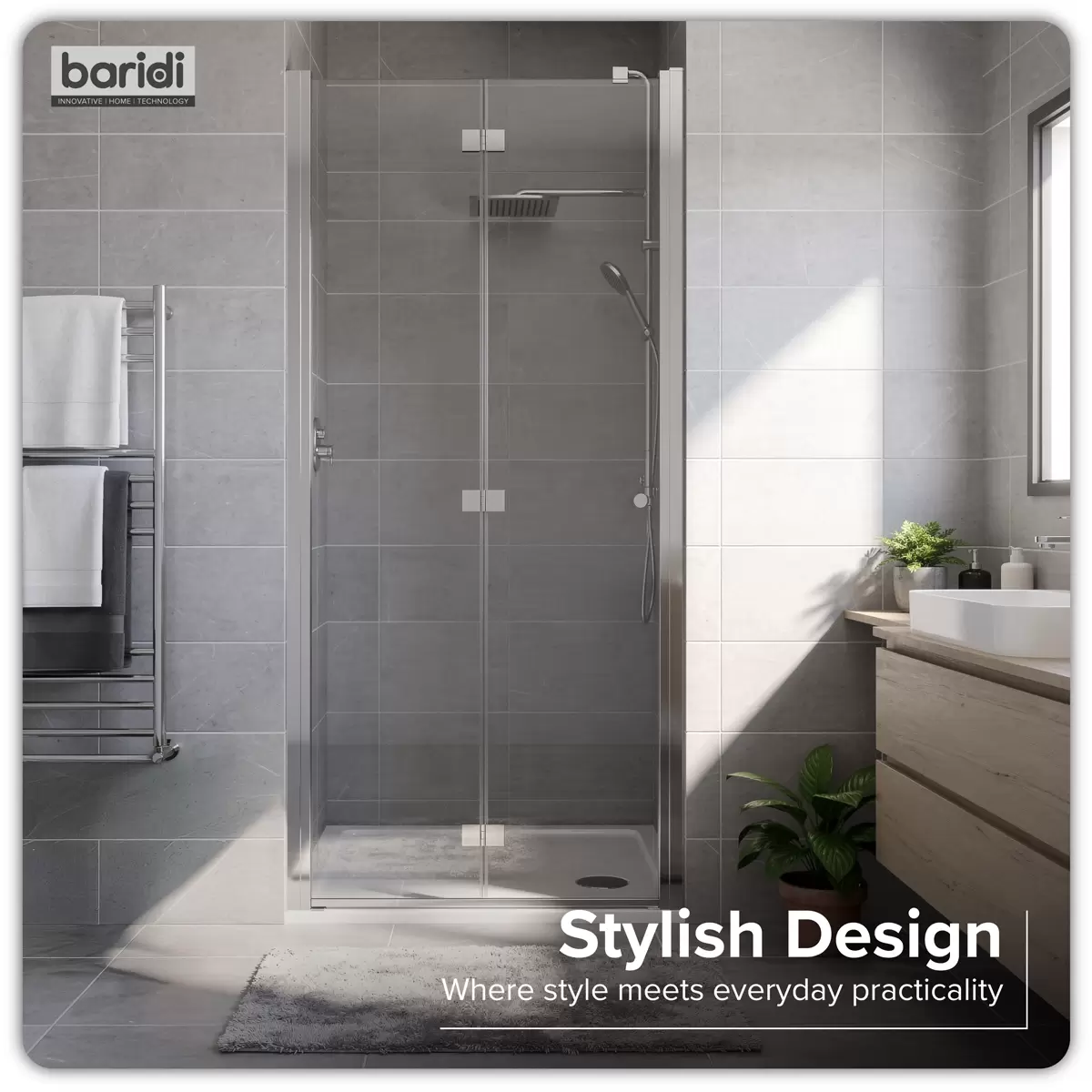 baridi
INNOVATIVE | HOME | TECHNOLOGY

Stylish Design
Where style meets everyday practicality